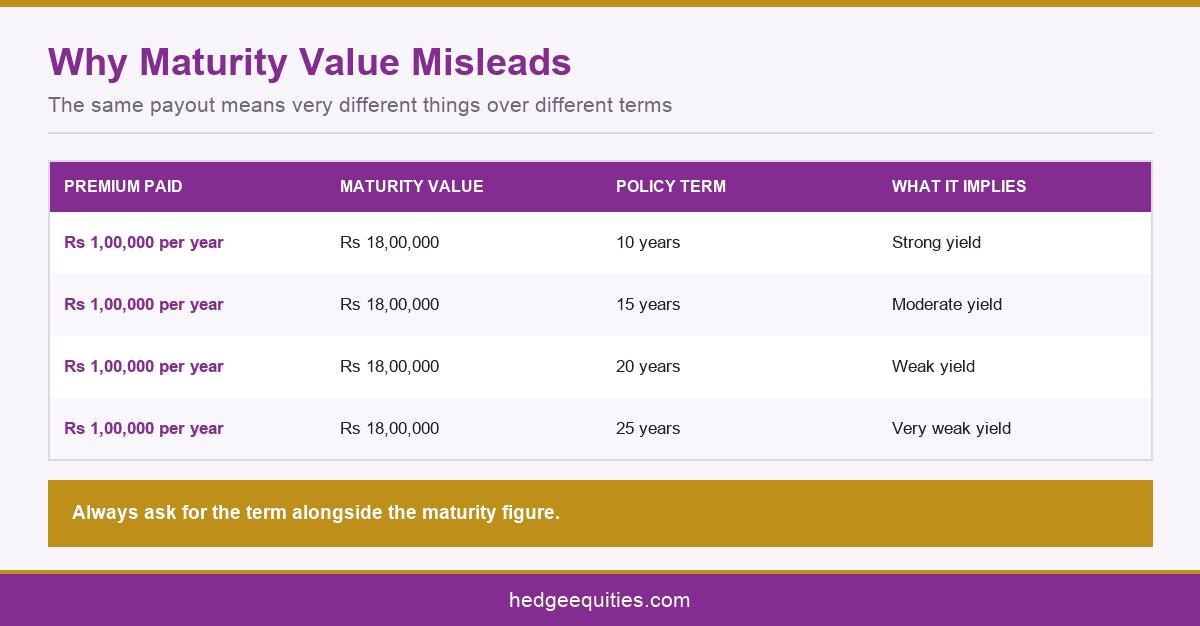 Why Maturity Value Misleads

The same payout means very different things over different terms

| PREMIUM PAID | MATURITY VALUE | POLICY TERM | WHAT IT IMPLIES |
|---|---|---|---|
| Rs 1,00,000 per year | Rs 18,00,000 | 10 years | Strong yield |
| Rs 1,00,000 per year | Rs 18,00,000 | 15 years | Moderate yield |
| Rs 1,00,000 per year | Rs 18,00,000 | 20 years | Weak yield |
| Rs 1,00,000 per year | Rs 18,00,000 | 25 years | Very weak yield |

Always ask for the term alongside the maturity figure.

hedgeequities.com