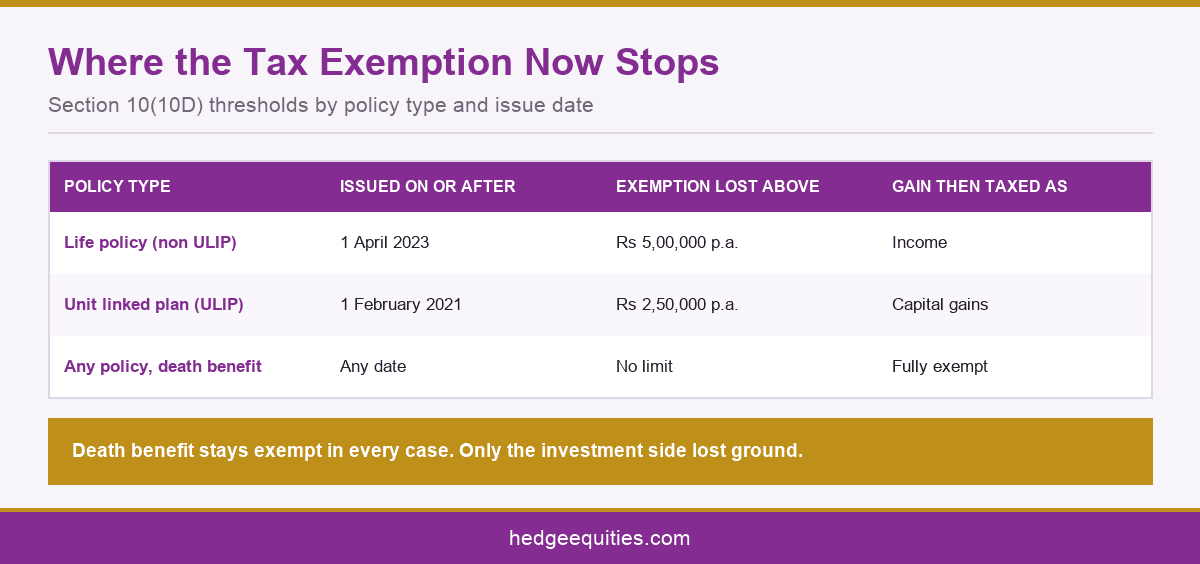 Where the Tax Exemption Now Stops

Section 10(10D) thresholds by policy type and issue date

| POLICY TYPE | ISSUED ON OR AFTER | EXEMPTION LOST ABOVE | GAIN THEN TAXED AS |
|---|---|---|---|
| Life policy (non ULIP) | 1 April 2023 | Rs 5,00,000 p.a. | Income |
| Unit linked plan (ULIP) | 1 February 2021 | Rs 2,50,000 p.a. | Capital gains |
| Any policy, death benefit | Any date | No limit | Fully exempt |

Death benefit stays exempt in every case. Only the investment side lost ground.

hedgeequities.com